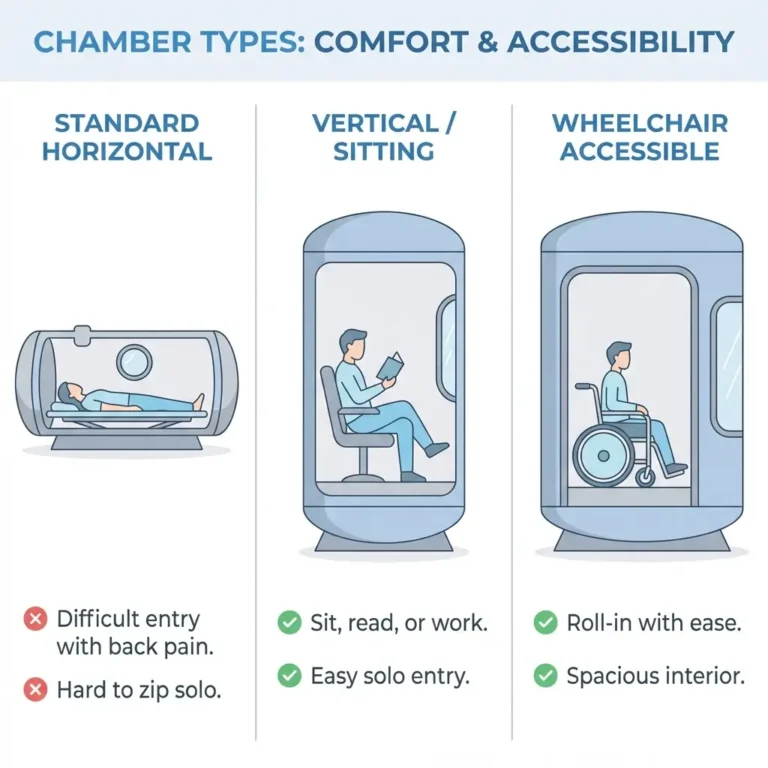 CHAMBER TYPES: COMFORT & ACCESSIBILITY

STANDARD HORIZONTAL

Difficult entry with back pain.

Hard to zip solo.

VERTICAL / SITTING

Sit, read, or work.

Easy solo entry.

WHEELCHAIR ACCESSIBLE

Roll-in with ease.

Spacious interior.